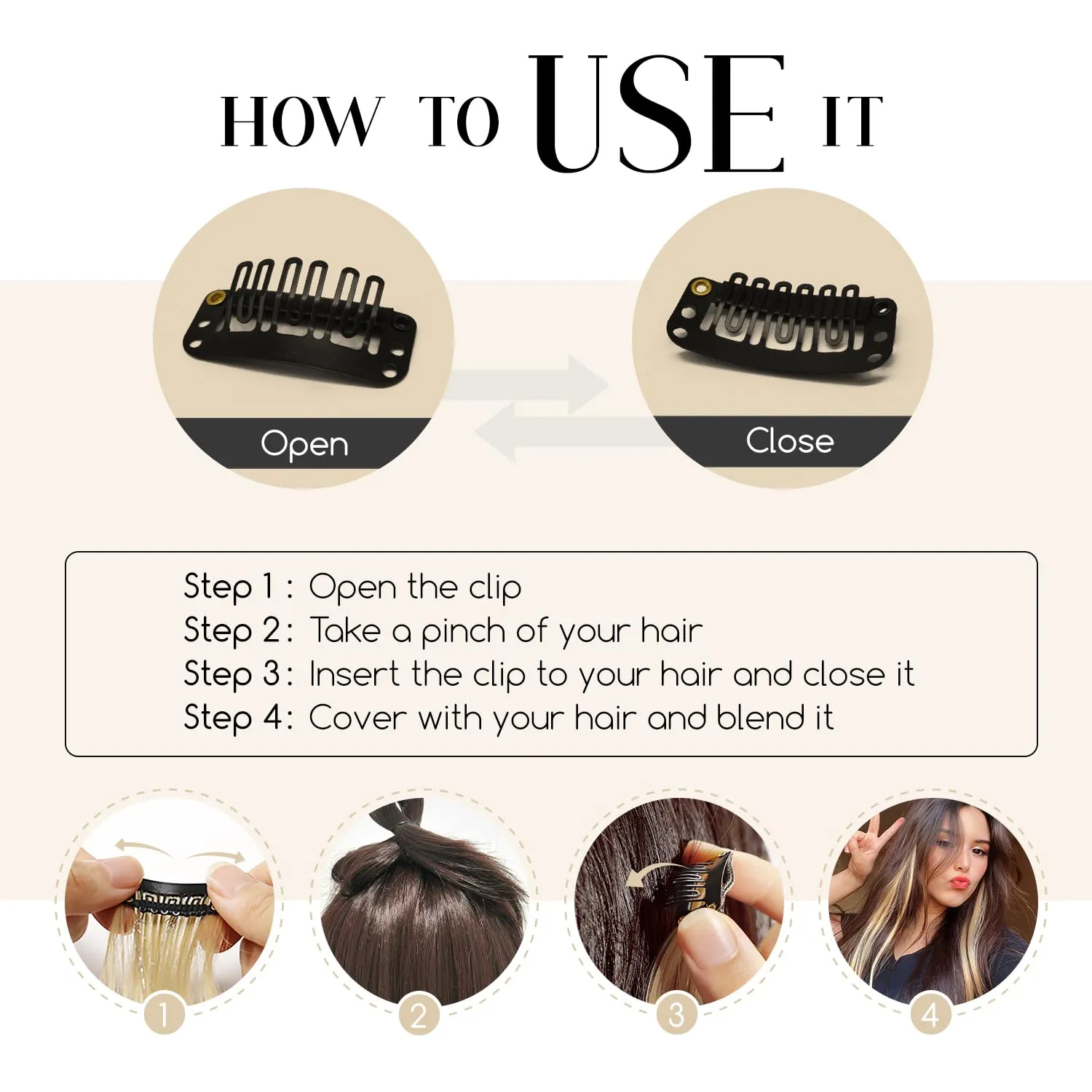 HOW TO USE IT

Open

Close

Step 1 : Open the clip
Step 2 : Take a pinch of your hair
Step 3 : Insert the clip to your hair and close it
Step 4 : Cover with your hair and blend it

1

2

3

4